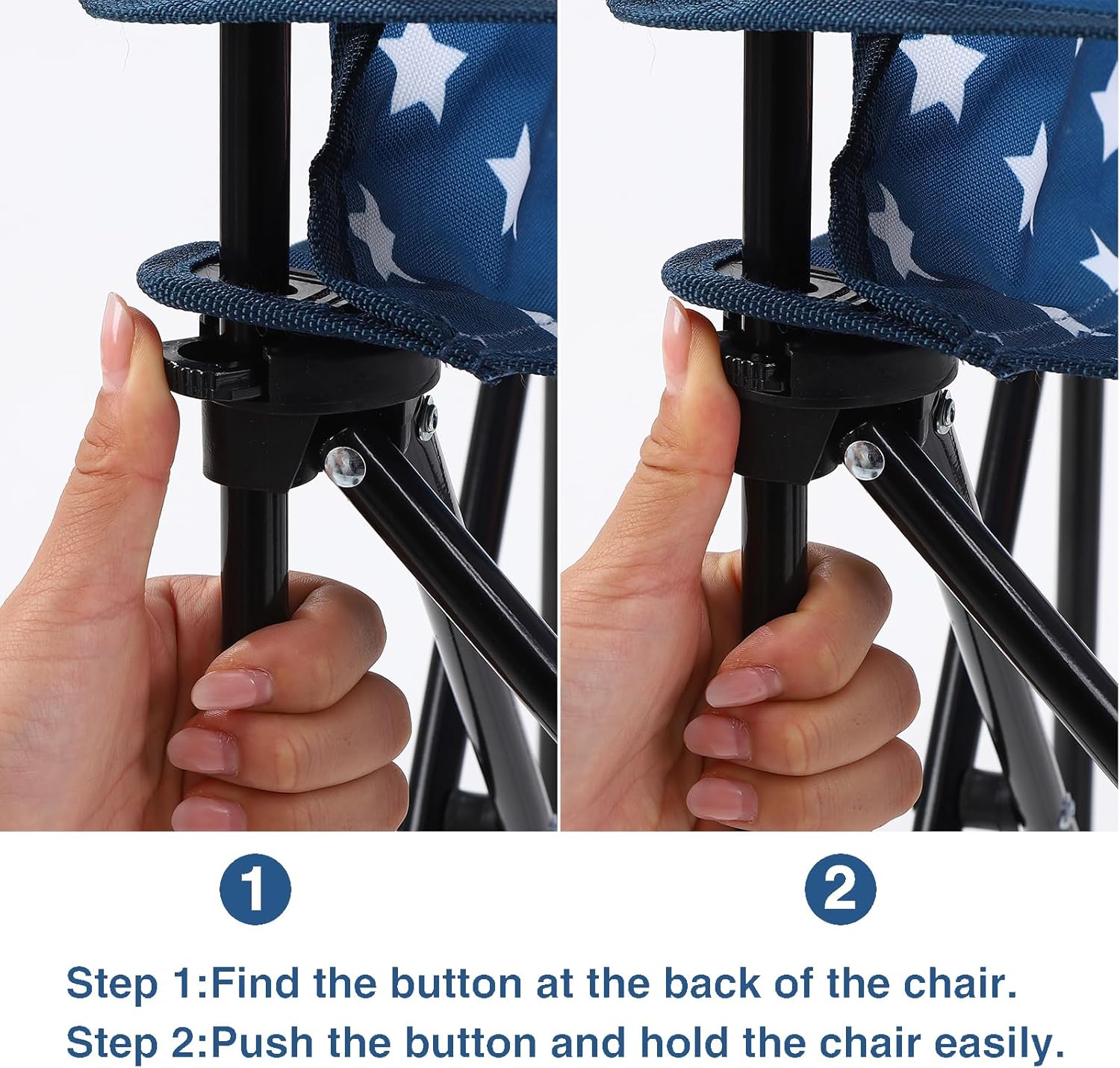 1

2

Step 1:Find the button at the back of the chair.
Step 2:Push the button and hold the chair easily.